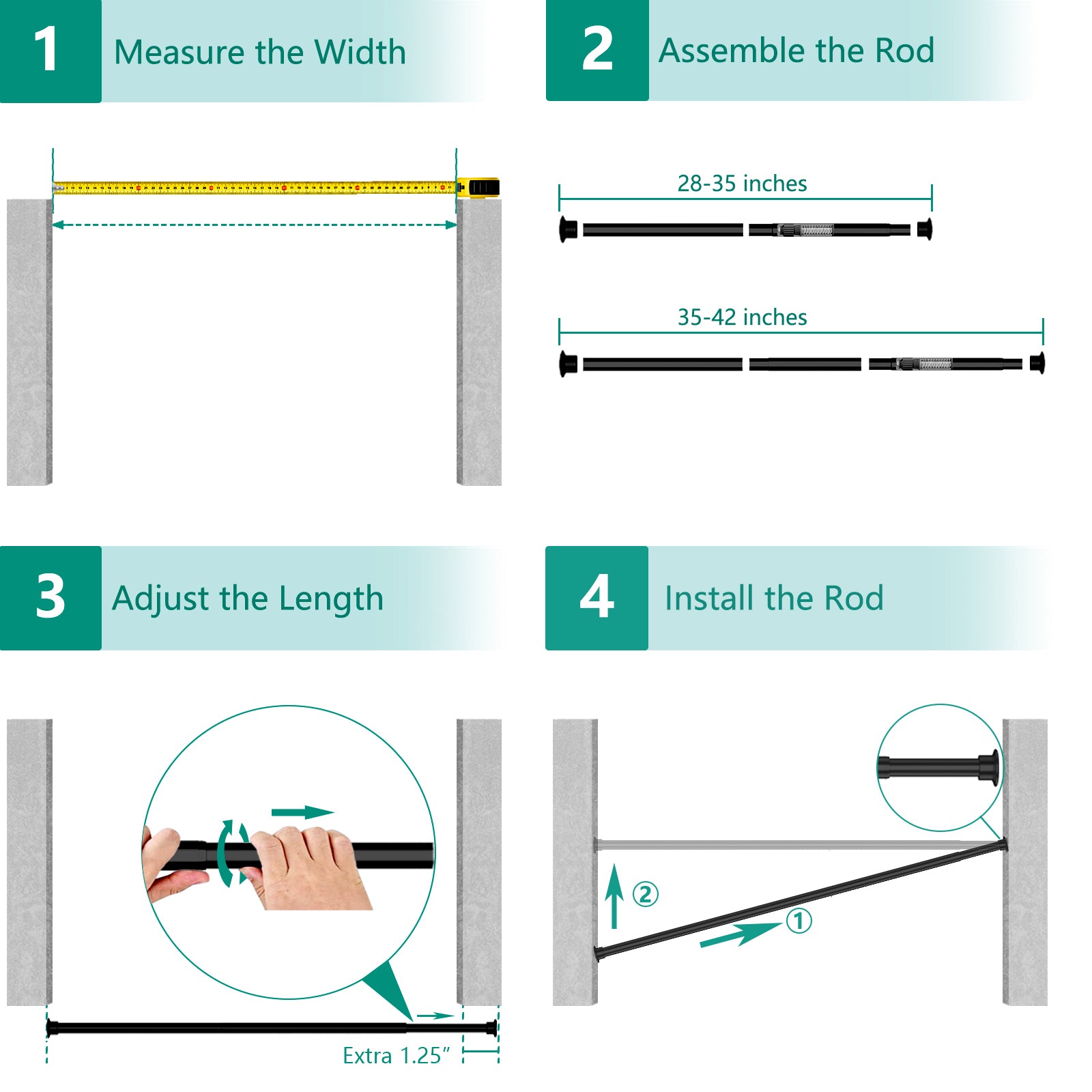 1 Measure the Width

2 Assemble the Rod

28-35 inches

35-42 inches

3 Adjust the Length

Extra 1.25"

4 Install the Rod

②

①