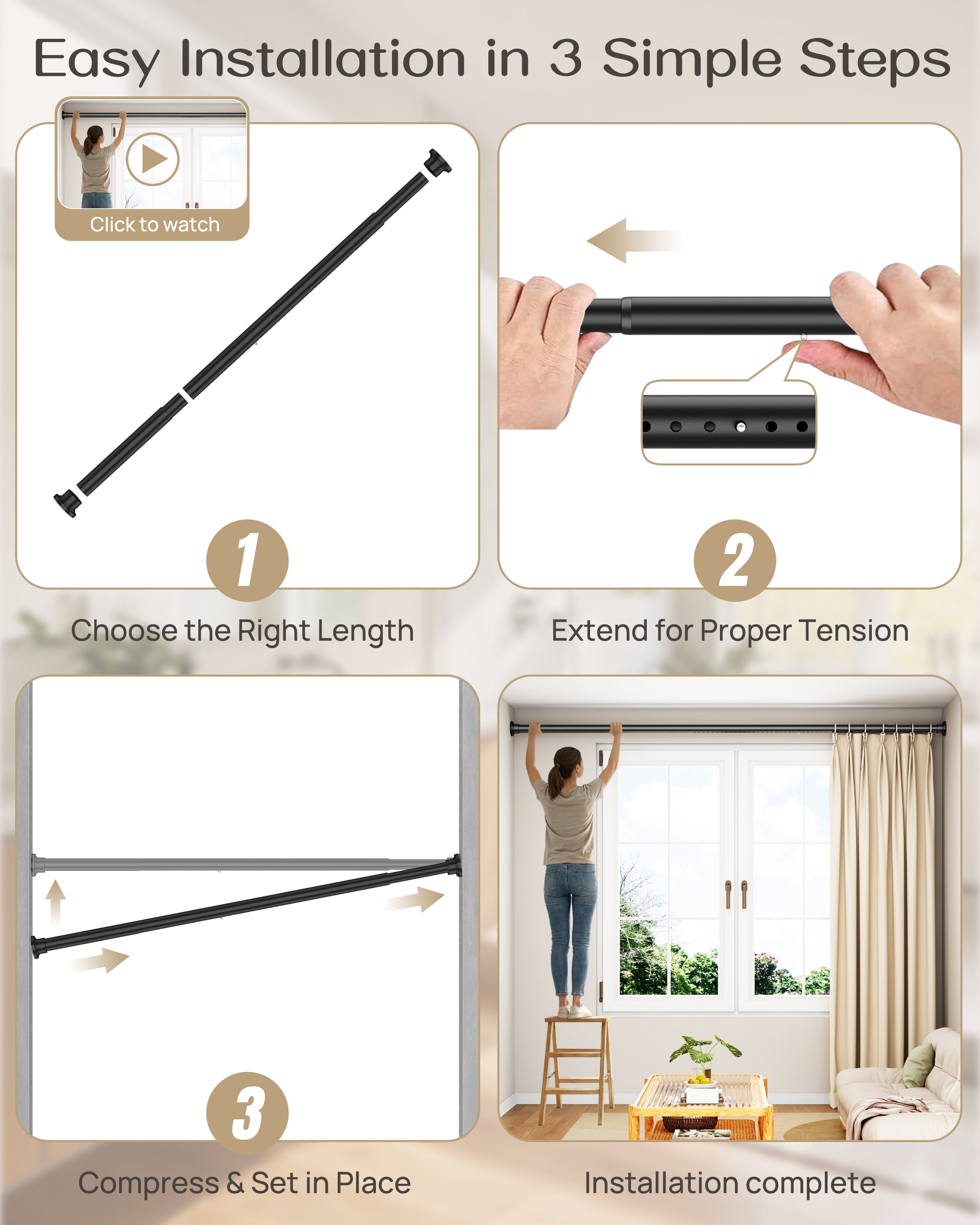 Easy Installation in 3 Simple Steps

Click to watch

1

Choose the Right Length

2

Extend for Proper Tension

3

Compress & Set in Place

Installation complete