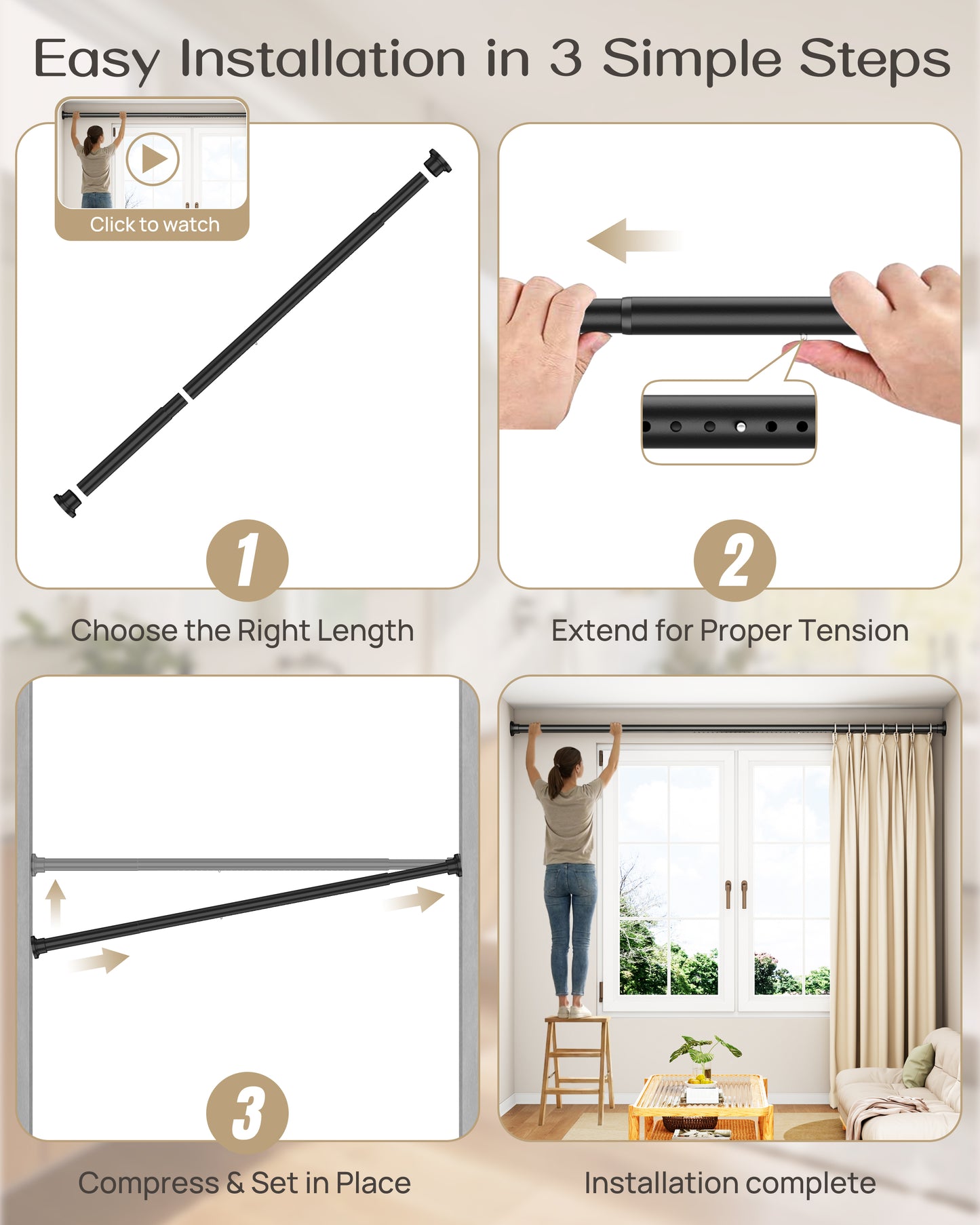 Easy Installation in 3 Simple Steps

Click to watch

1

Choose the Right Length

2

Extend for Proper Tension

3

Compress & Set in Place

Installation complete