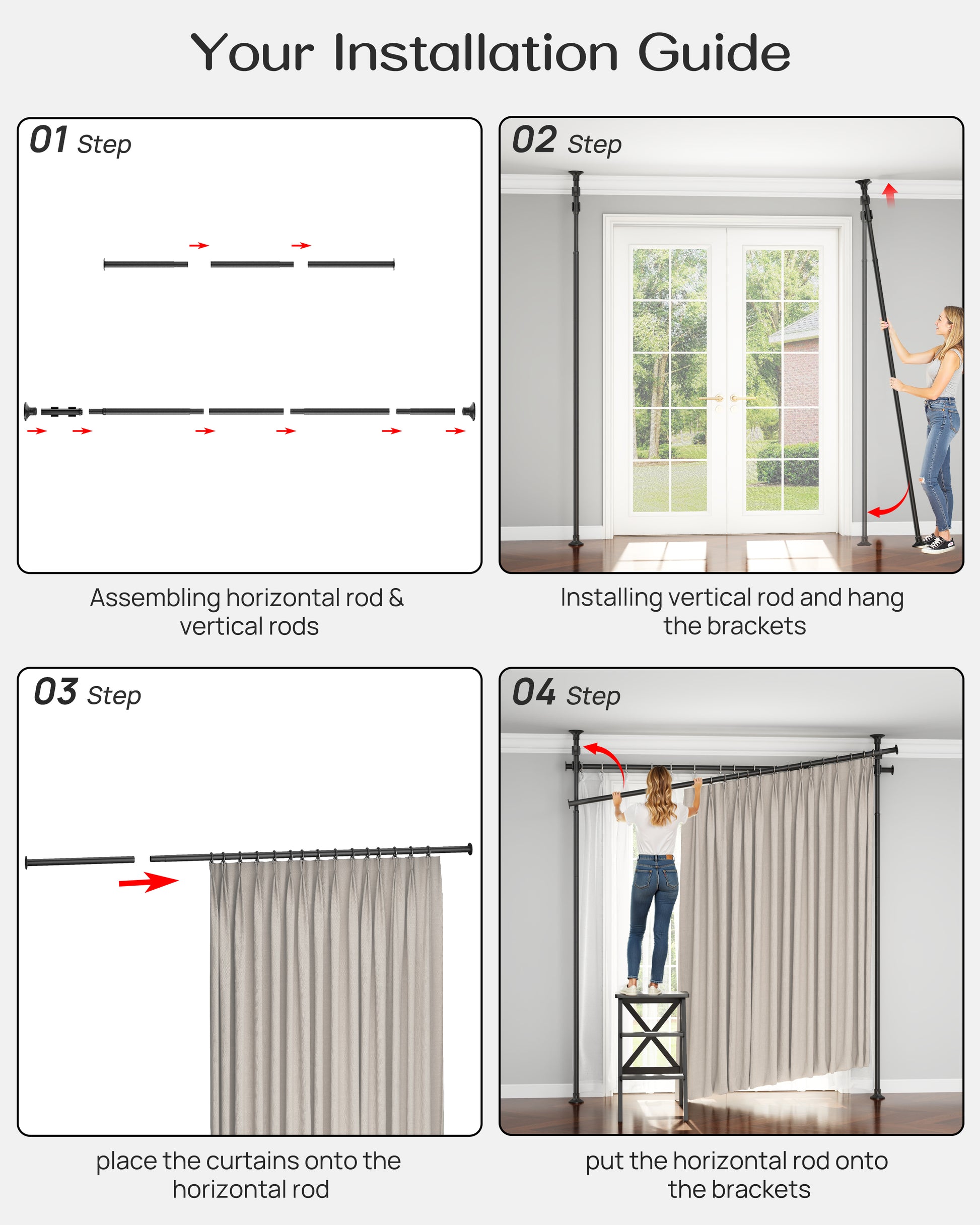 Your Installation Guide

01 Step

Assembling horizontal rod & vertical rods

02 Step

Installing vertical rod and hang the brackets

03 Step

place the curtains onto the horizontal rod

04 Step

put the horizontal rod onto the brackets