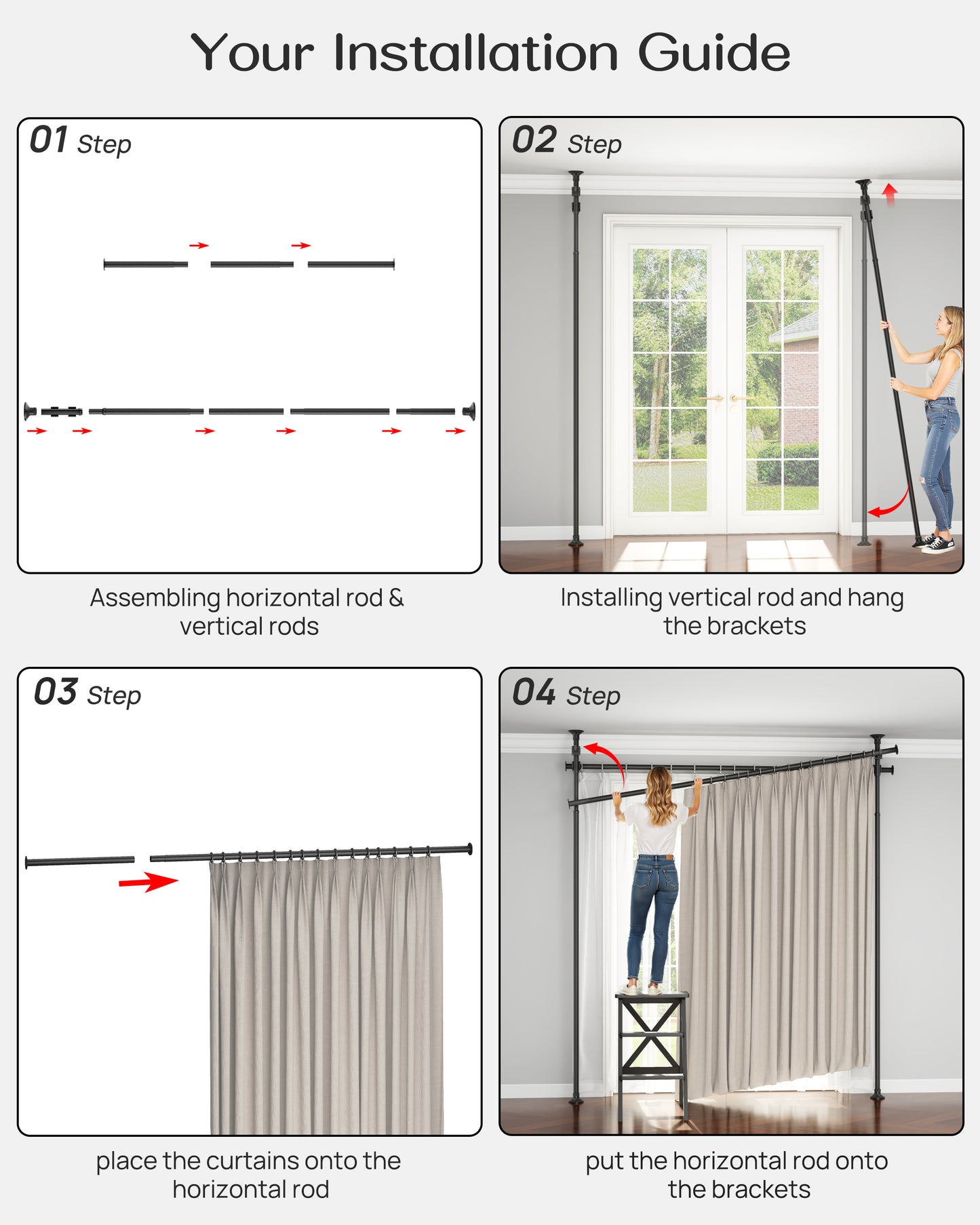 Your Installation Guide

01 Step

Assembling horizontal rod & vertical rods

02 Step

Installing vertical rod and hang the brackets

03 Step

place the curtains onto the horizontal rod

04 Step

put the horizontal rod onto the brackets