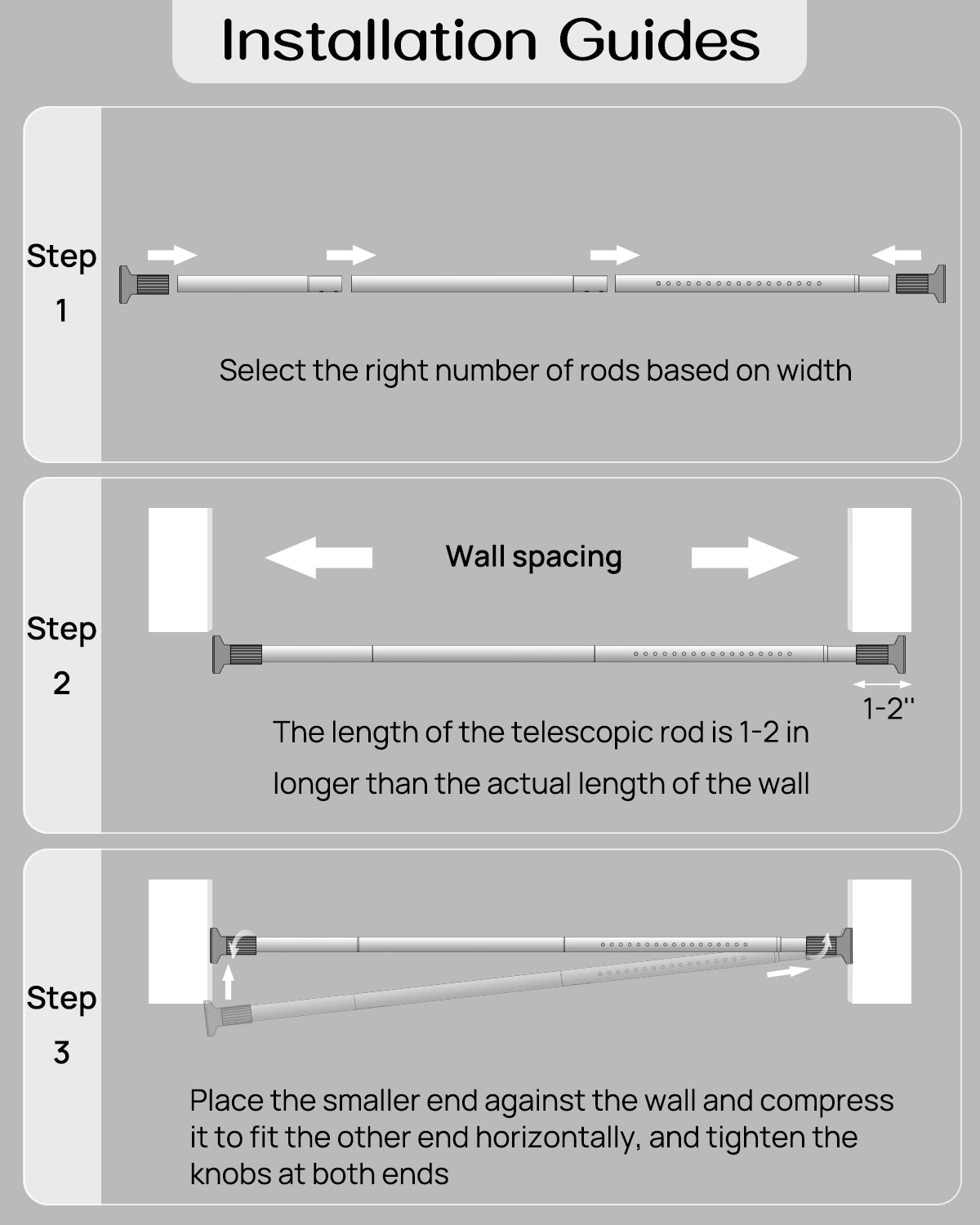 Installation Guides

Step 1

Select the right number of rods based on width

Step 2

Wall spacing

1-2''

The length of the telescopic rod is 1-2 in longer than the actual length of the wall

Step 3

Place the smaller end against the wall and compress it to fit the other end horizontally, and tighten the knobs at both ends