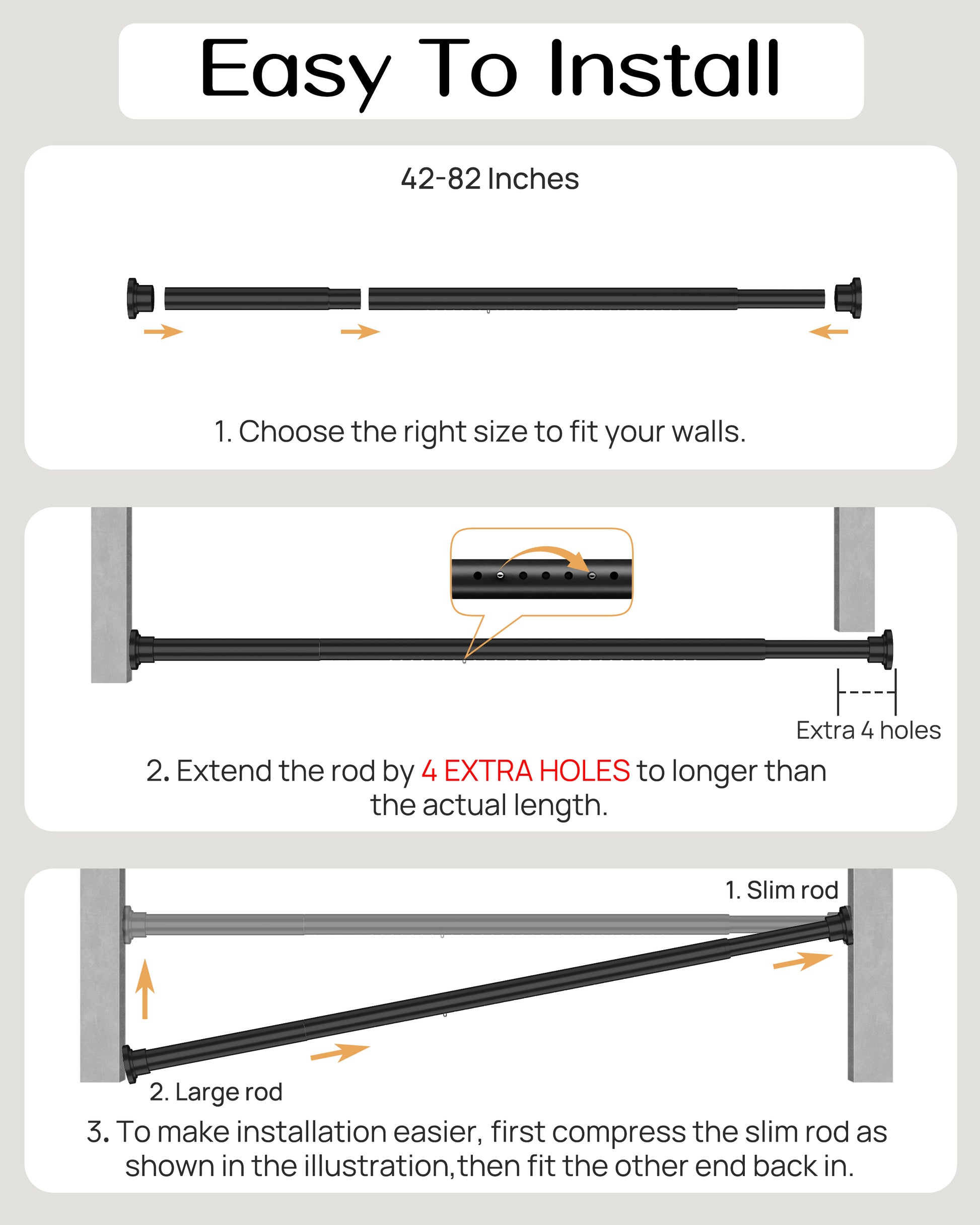 Easy To Install

42-82 Inches

1. Choose the right size to fit your walls.

Extra 4 holes

2. Extend the rod by 4 EXTRA HOLES to longer than the actual length.

1. Slim rod

2. Large rod

3. To make installation easier, first compress the slim rod as shown in the illustration,then fit the other end back in.