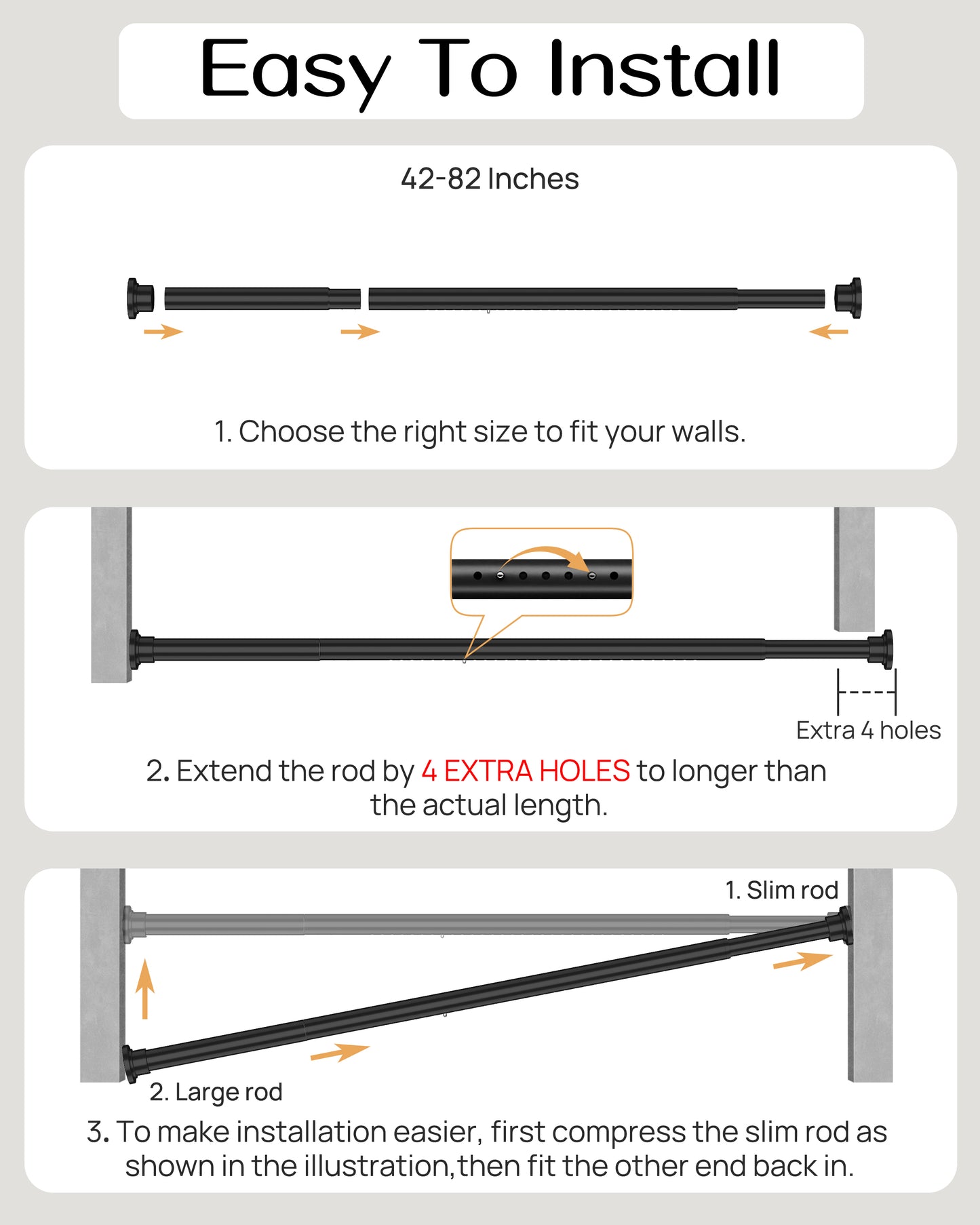 Easy To Install

42-82 Inches

1. Choose the right size to fit your walls.

Extra 4 holes

2. Extend the rod by 4 EXTRA HOLES to longer than the actual length.

1. Slim rod

2. Large rod

3. To make installation easier, first compress the slim rod as shown in the illustration,then fit the other end back in.