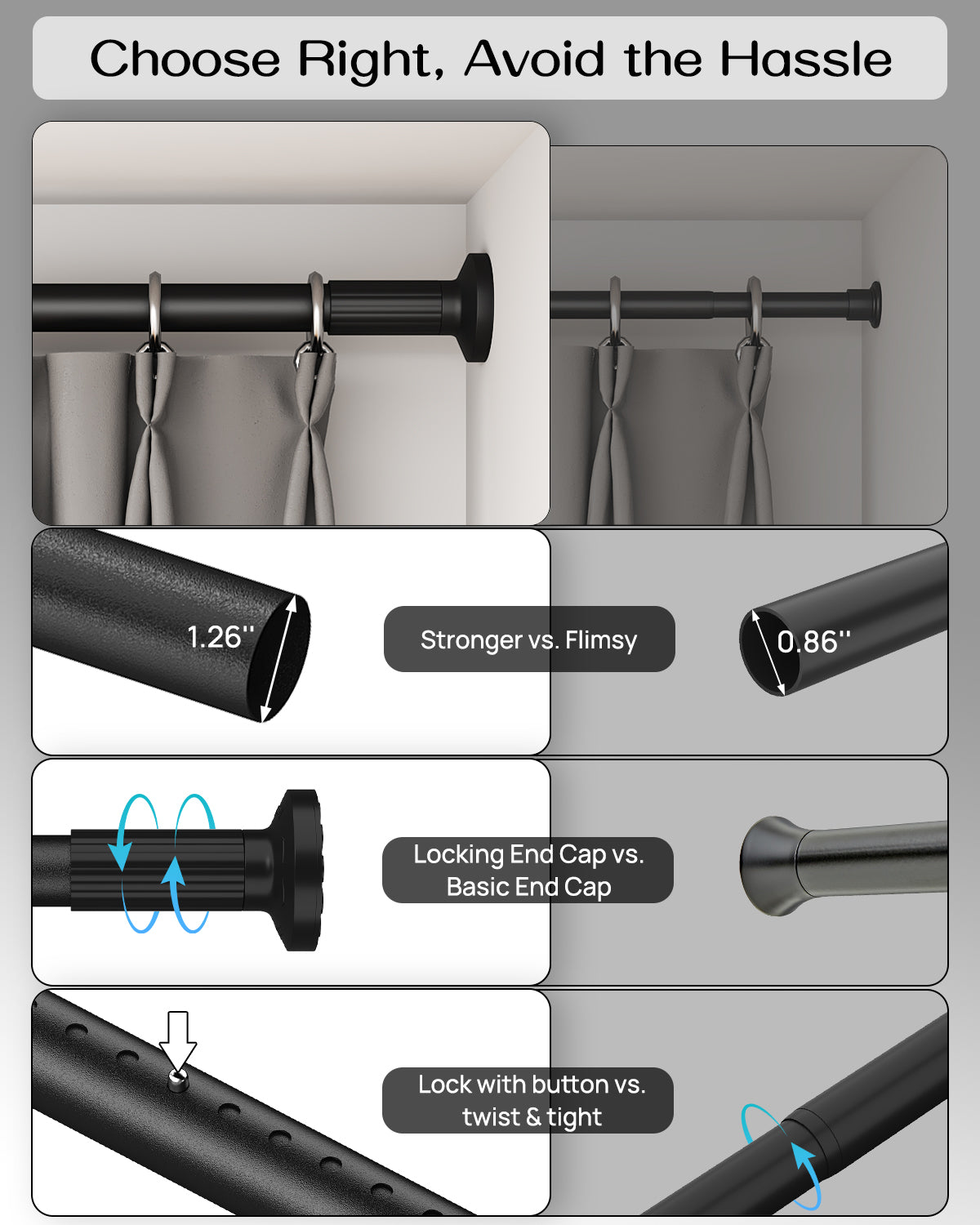 Choose Right, Avoid the Hassle

1.26''

Stronger vs. Flimsy

0.86''

Locking End Cap vs. Basic End Cap

Lock with button vs. twist & tight