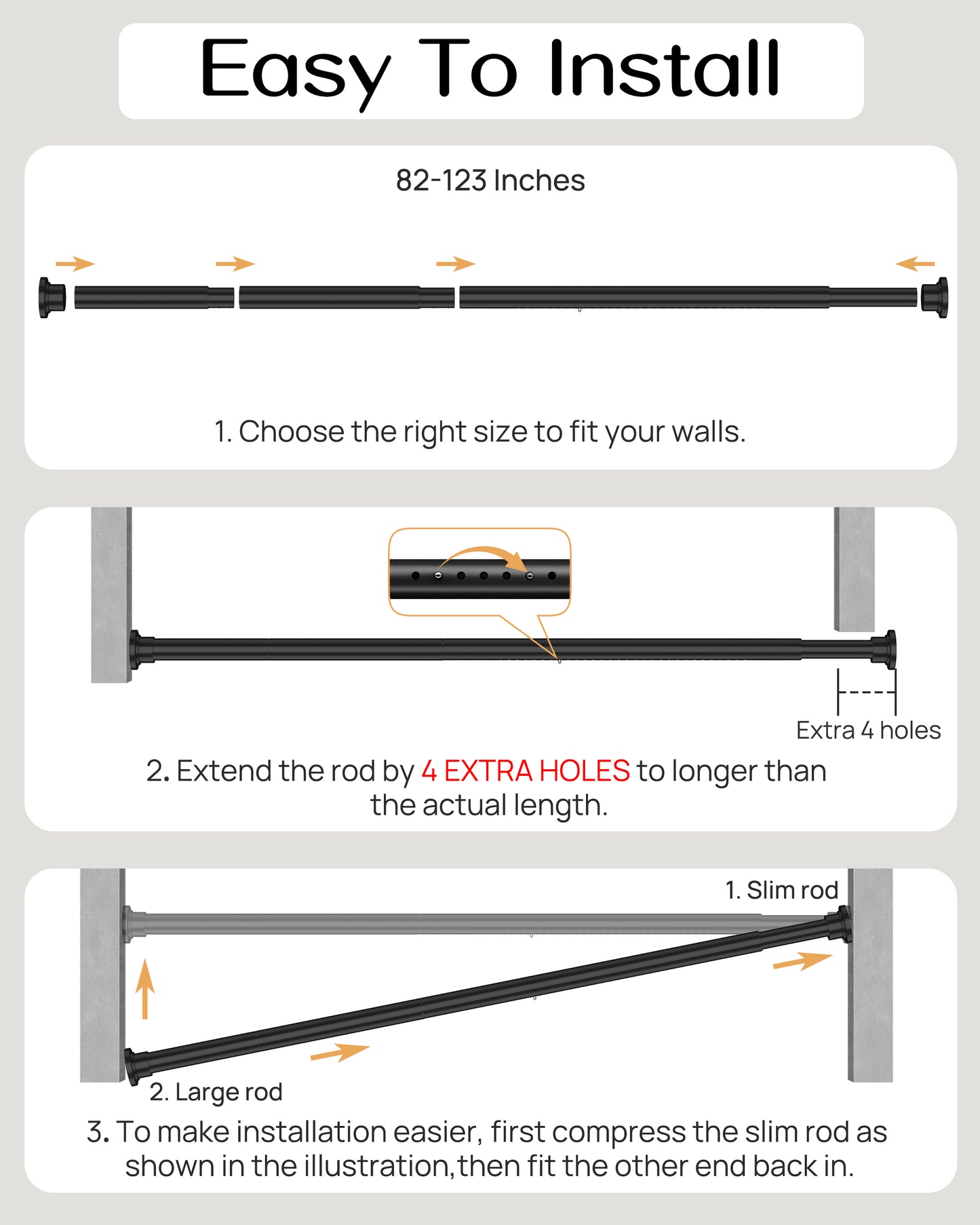 Easy To Install

82-123 Inches

1. Choose the right size to fit your walls.

Extra 4 holes

2. Extend the rod by 4 EXTRA HOLES to longer than the actual length.

1. Slim rod

2. Large rod

3. To make installation easier, first compress the slim rod as shown in the illustration,then fit the other end back in.